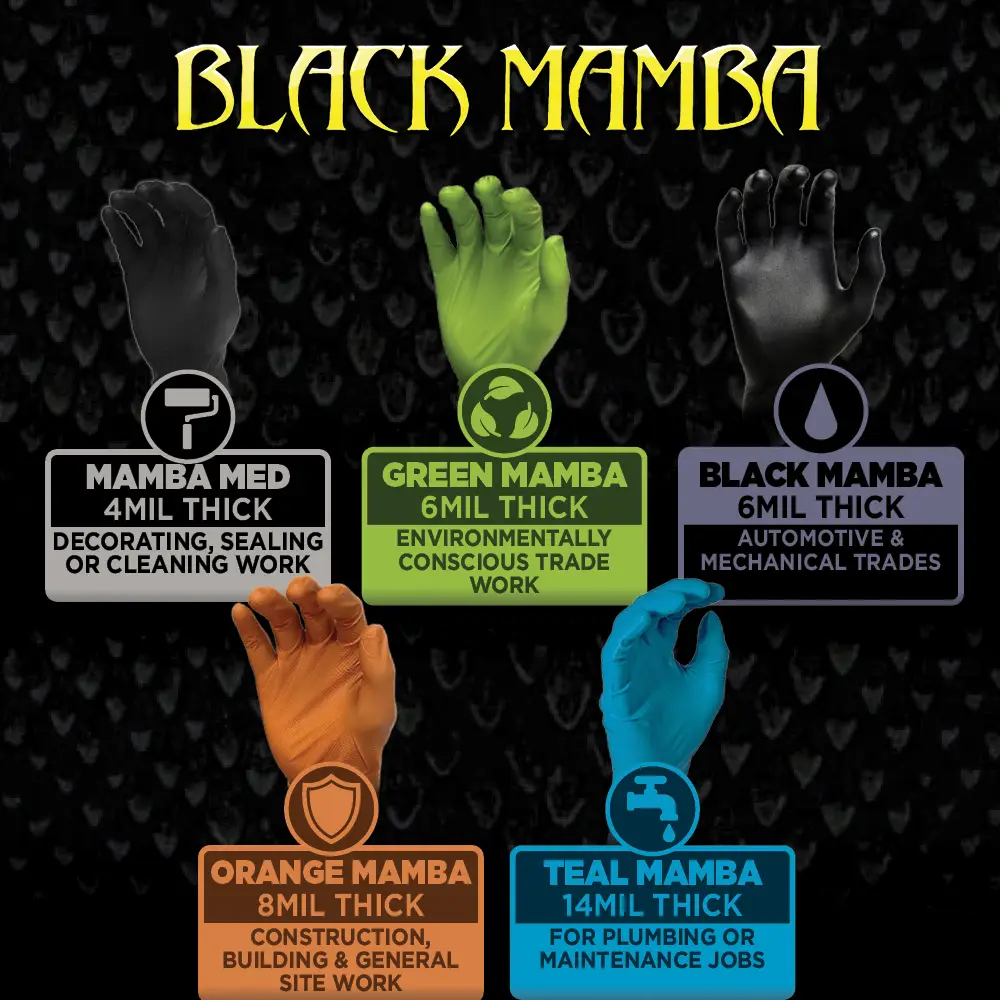 BLACK MAMBA

MAMBA MED
4MIL THICK
DECORATING, SEALING OR CLEANING WORK

GREEN MAMBA
6MIL THICK
ENVIRONMENTALLY CONSCIOUS TRADE WORK

BLACK MAMBA
6MIL THICK
AUTOMOTIVE & MECHANICAL TRADES

ORANGE MAMBA
8MIL THICK
CONSTRUCTION, BUILDING & GENERAL SITE WORK

TEAL MAMBA
14MIL THICK
FOR PLUMBING OR MAINTENANCE JOBS